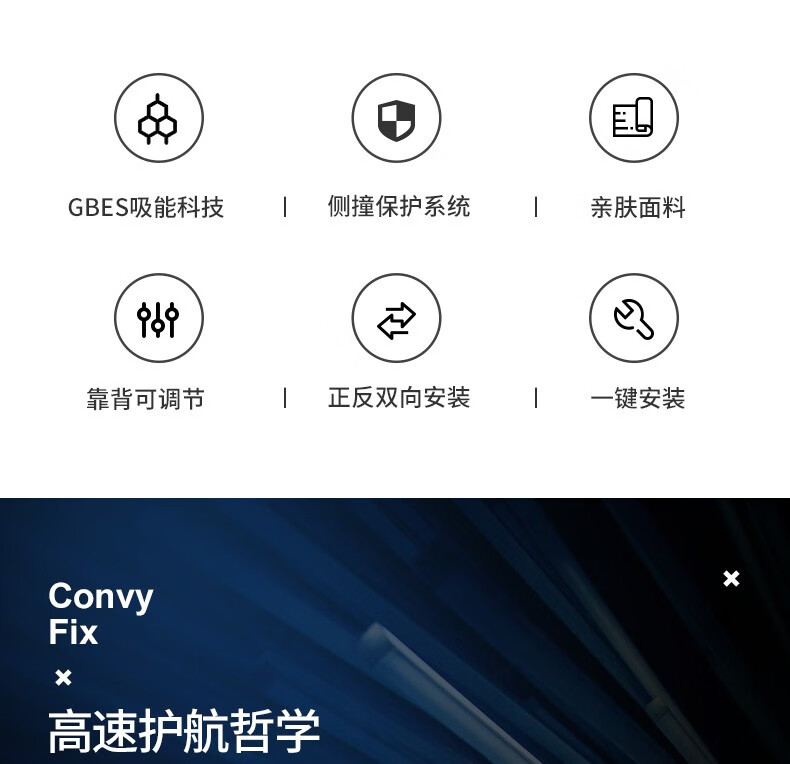 GBES吸能科技 | 侧撞保护系统 | 亲肤面料

靠背可调节 | 正反双向安装 | 一键安装

×

Convy
Fix

×

高速护航哲学