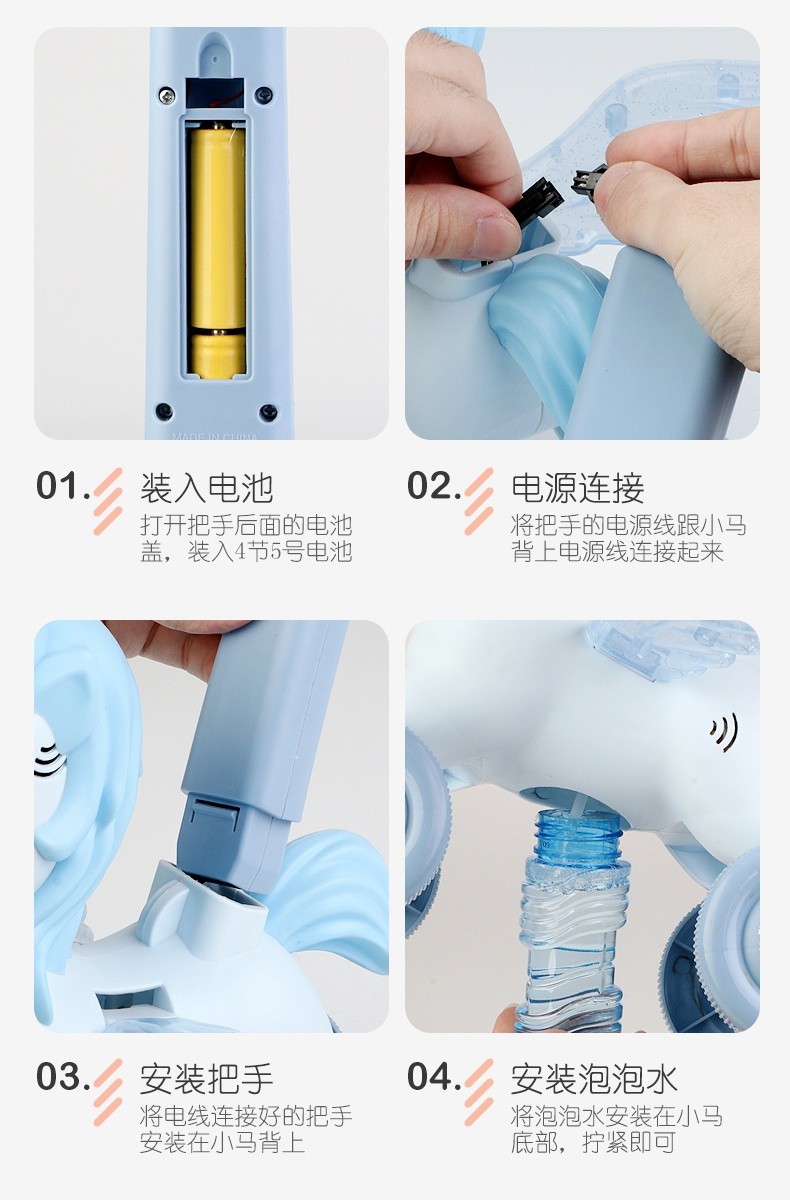 MADE IN CHINA

01. 装入电池
打开把手后面的电池盖，装入4节5号电池

02. 电源连接
将把手的电源线跟小马背上电源线连接起来

03. 安装把手
将电线连接好的把手安装在小马背上

04. 安装泡泡水
将泡泡水安装在小马底部，拧紧即可