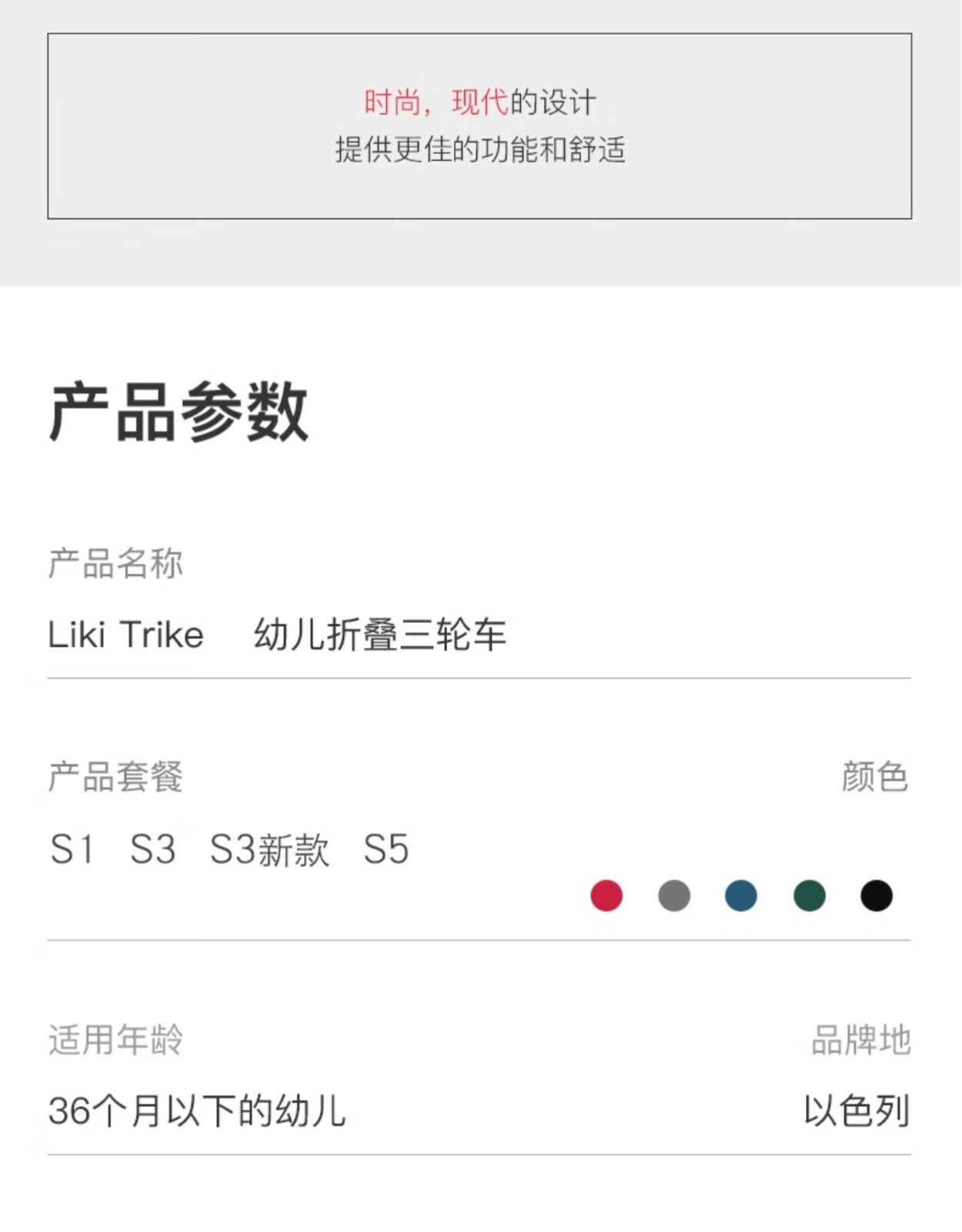 时尚，现代的设计
提供更佳的功能和舒适

产品参数

产品名称

Liki Trike 幼儿折叠三轮车

产品套餐

颜色

S1 S3 S3新款 S5

适用年龄

品牌地

36个月以下的幼儿

以色列