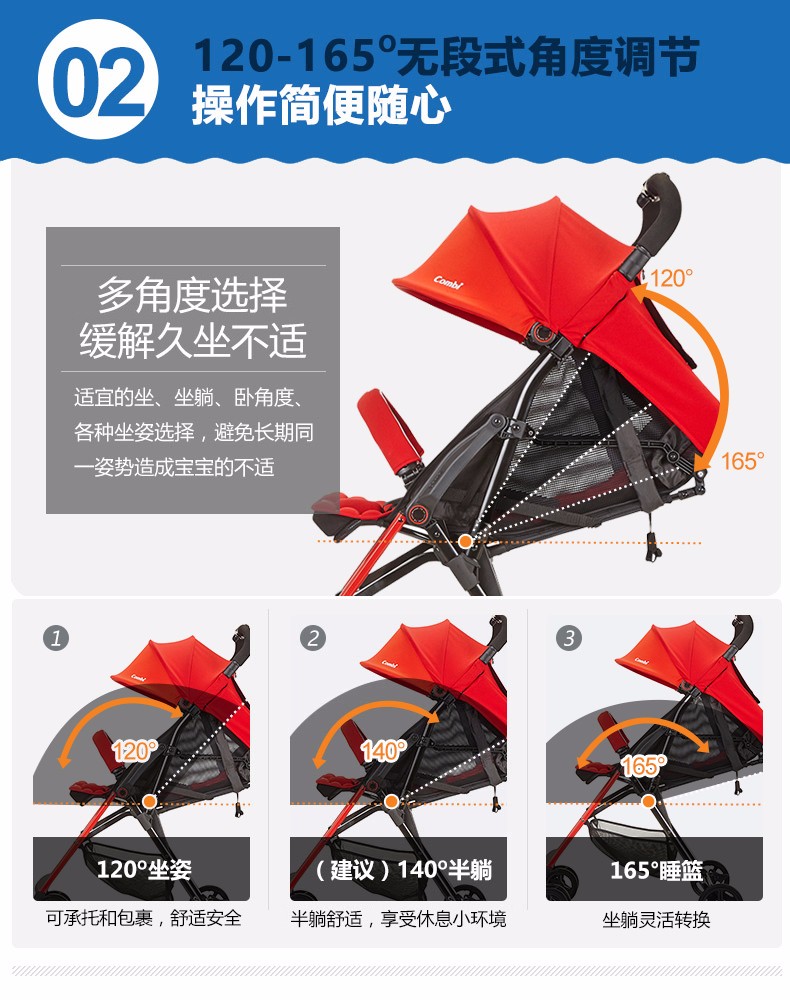 02

120-165°无段式角度调节
操作简便随心

多角度选择
缓解久坐不适

适宜的坐、坐躺、卧角度、各种坐姿选择，避免长期同一姿势造成宝宝的不适

Combi

120°

165°

1

Combi

120°

120°坐姿

可承托和包裹，舒适安全

2

Combi

140°

（建议）140°半躺

半躺舒适，享受休息小环境

3

Combi

165°

165°睡篮

坐躺灵活转换