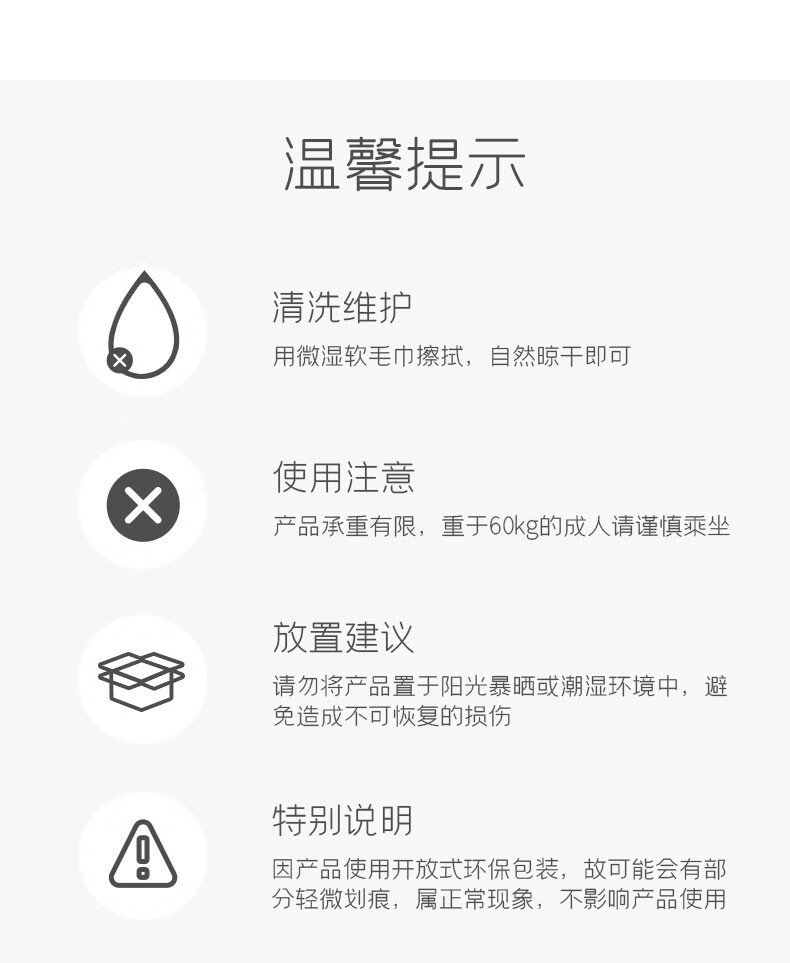 温馨提示

清洗维护

用微湿软毛巾擦拭，自然晾干即可

使用注意

产品承重有限，重于60kg的成人请谨慎乘坐

放置建议

请勿将产品置于阳光暴晒或潮湿环境中，避免造成不可恢复的损伤

特别说明

因产品使用开放式环保包装，故可能会有部分轻微划痕，属正常现象，不影响产品使用