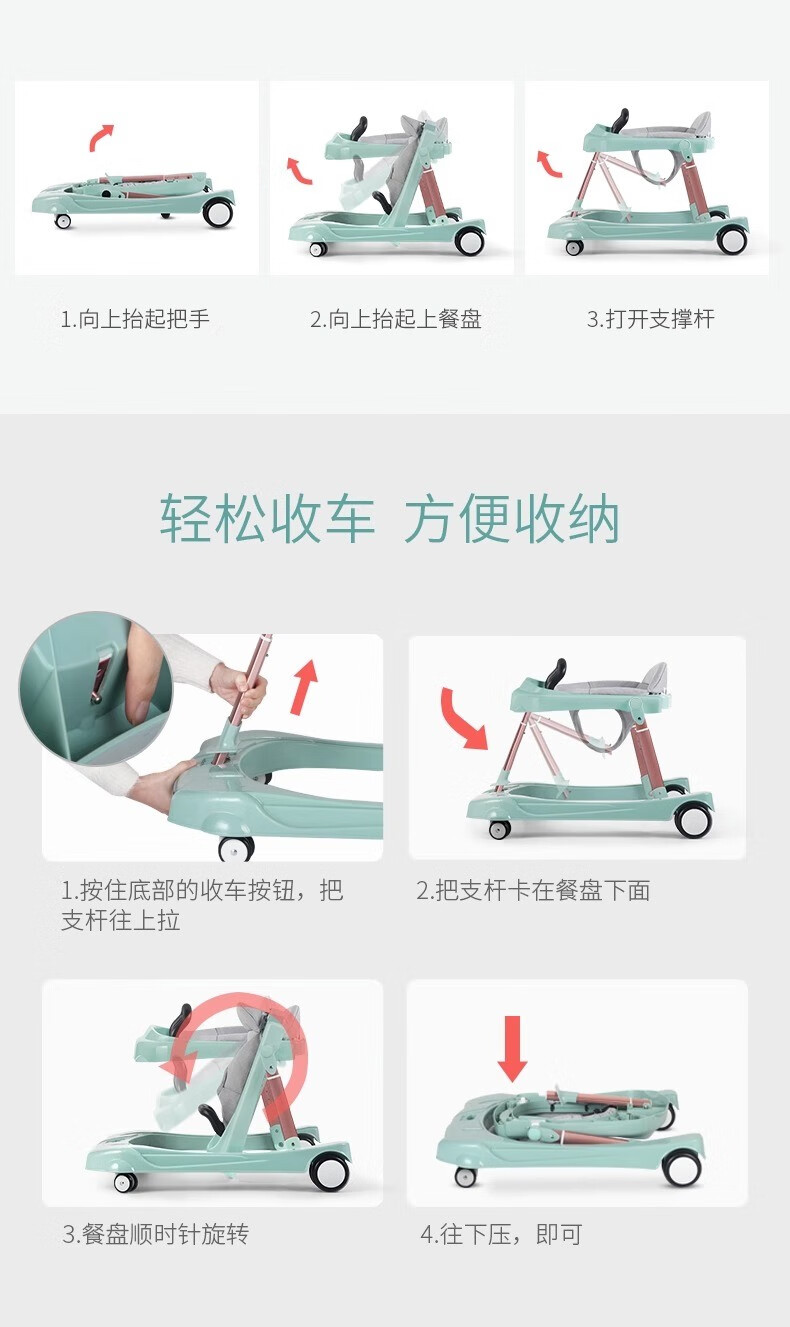 1.向上抬起把手

2.向上抬起上餐盘

3.打开支撑杆

轻松收车 方便收纳

1.按住底部的收车按钮，把支杆往上拉

2.把支杆卡在餐盘下面

3.餐盘顺时针旋转

4.往下压，即可