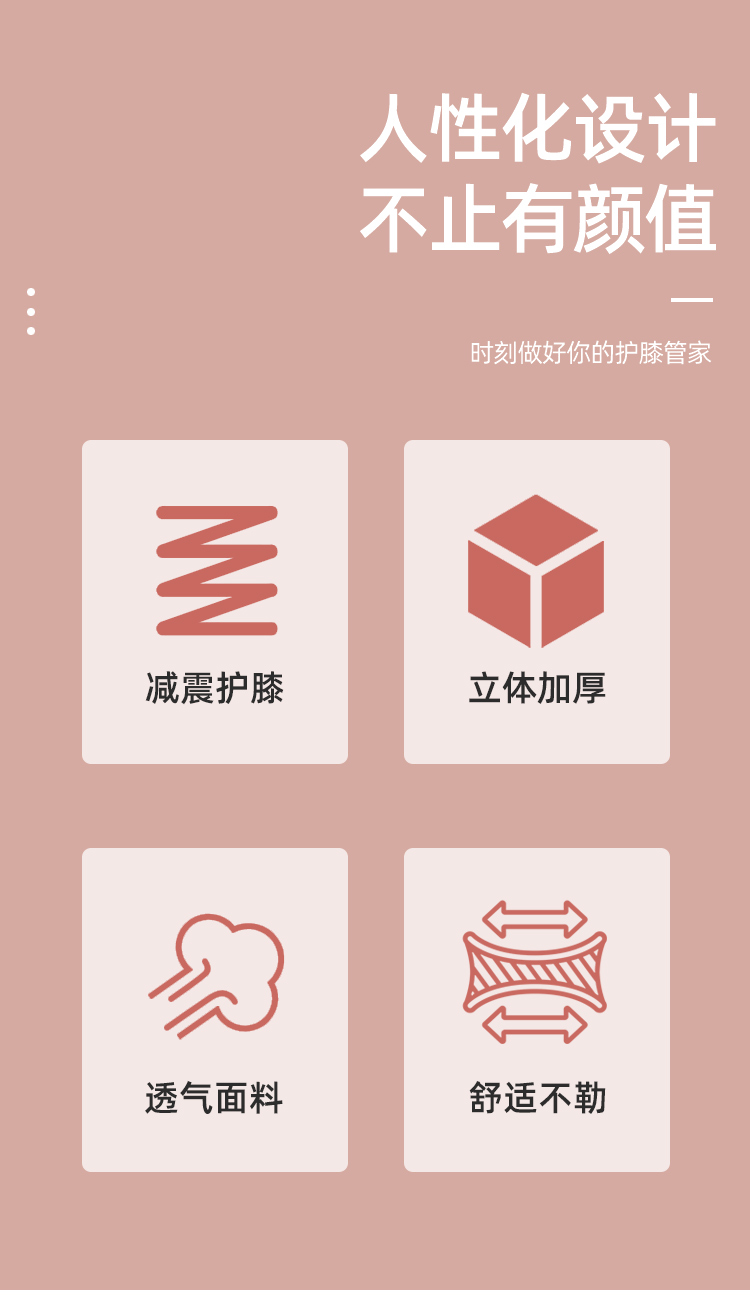 人性化设计
不止有颜值

时刻做好你的护膝管家

减震护膝

立体加厚

透气面料

舒适不勒