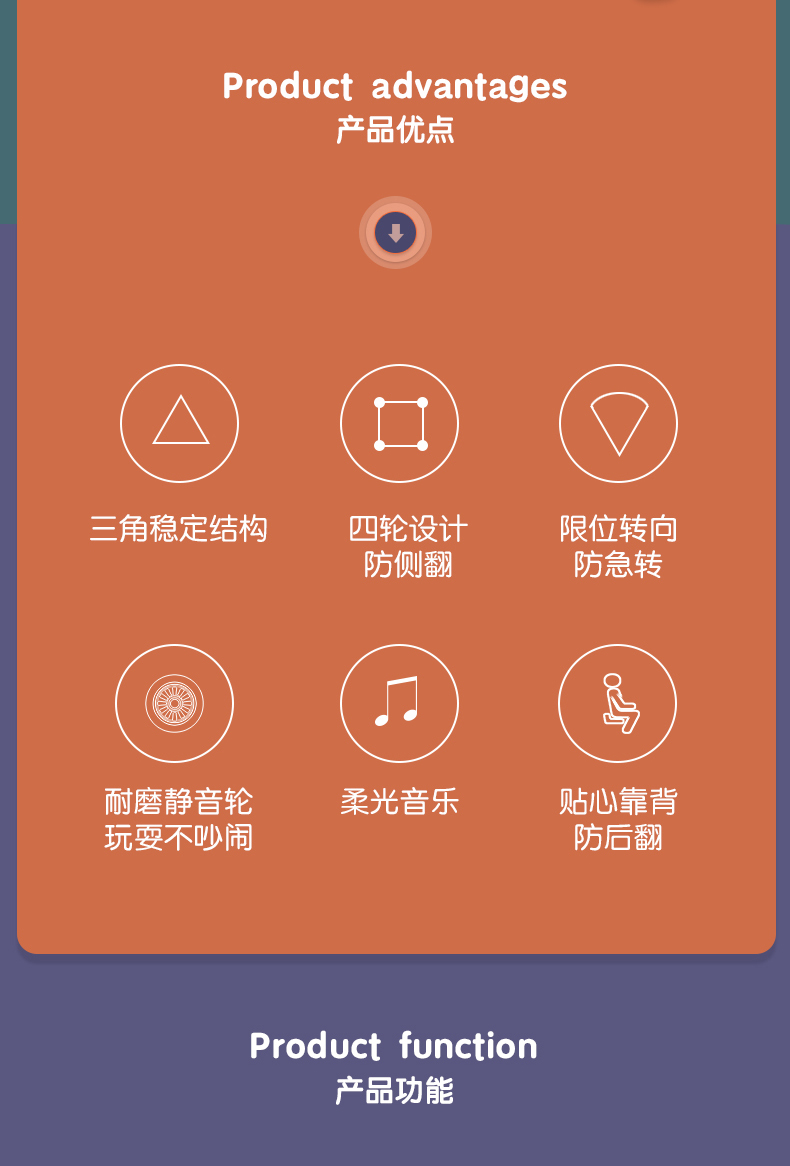 Product advantages
产品优点

三角稳定结构

四轮设计
防侧翻

限位转向
防急转

耐磨静音轮
玩耍不吵闹

柔光音乐

贴心靠背
防后翻

Product function
产品功能