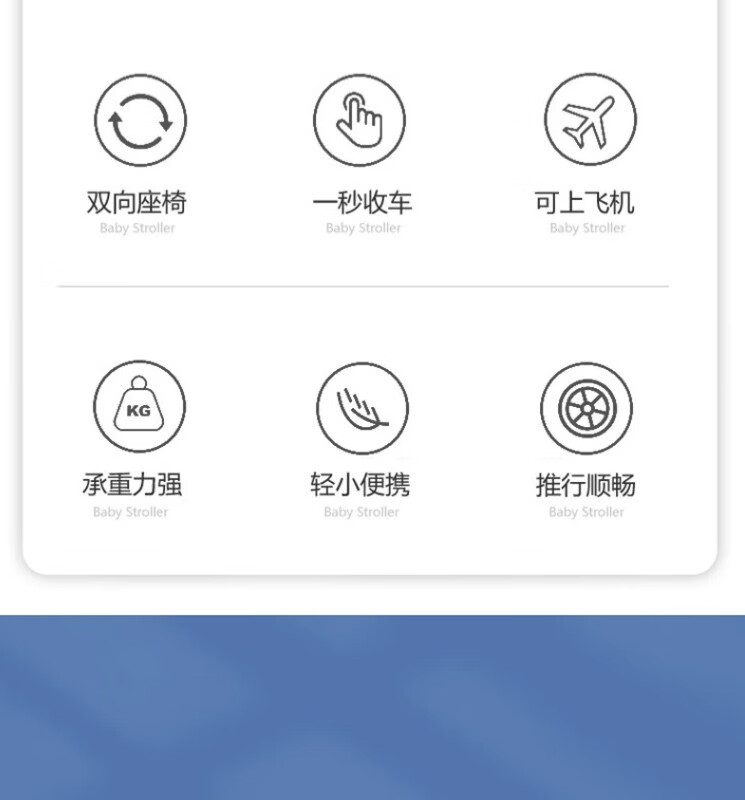 双向座椅
Baby Stroller

一秒收车
Baby Stroller

可上飞机
Baby Stroller

KG

承重力强
Baby Stroller

轻小便携
Baby Stroller

推行顺畅
Baby Stroller