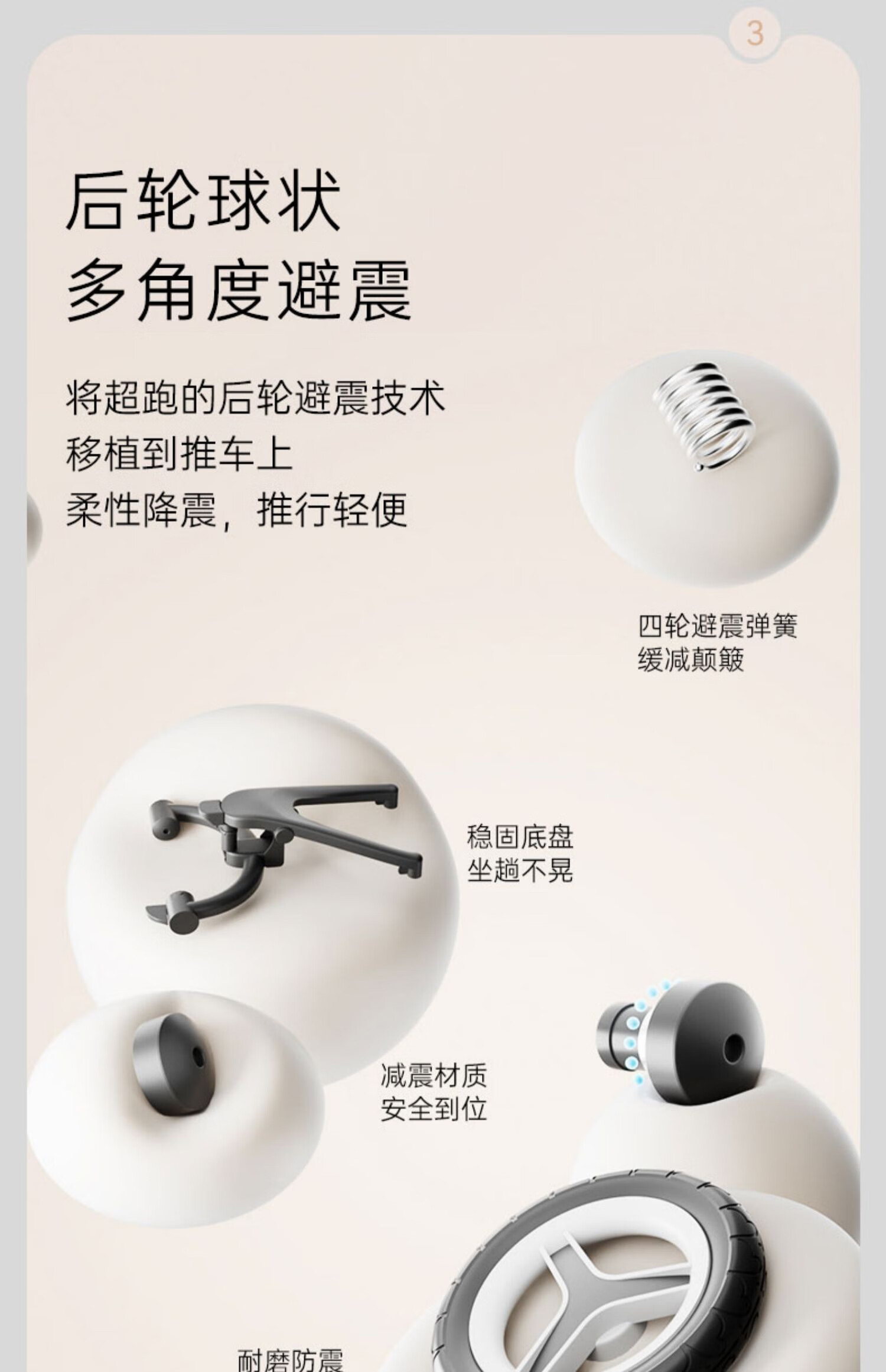 3

后轮球状
多角度避震

将超跑的后轮避震技术
移植到推车上
柔性降震，推行轻便

四轮避震弹簧
缓减颠簸

稳固底盘
坐趟不晃

减震材质
安全到位

耐磨防震