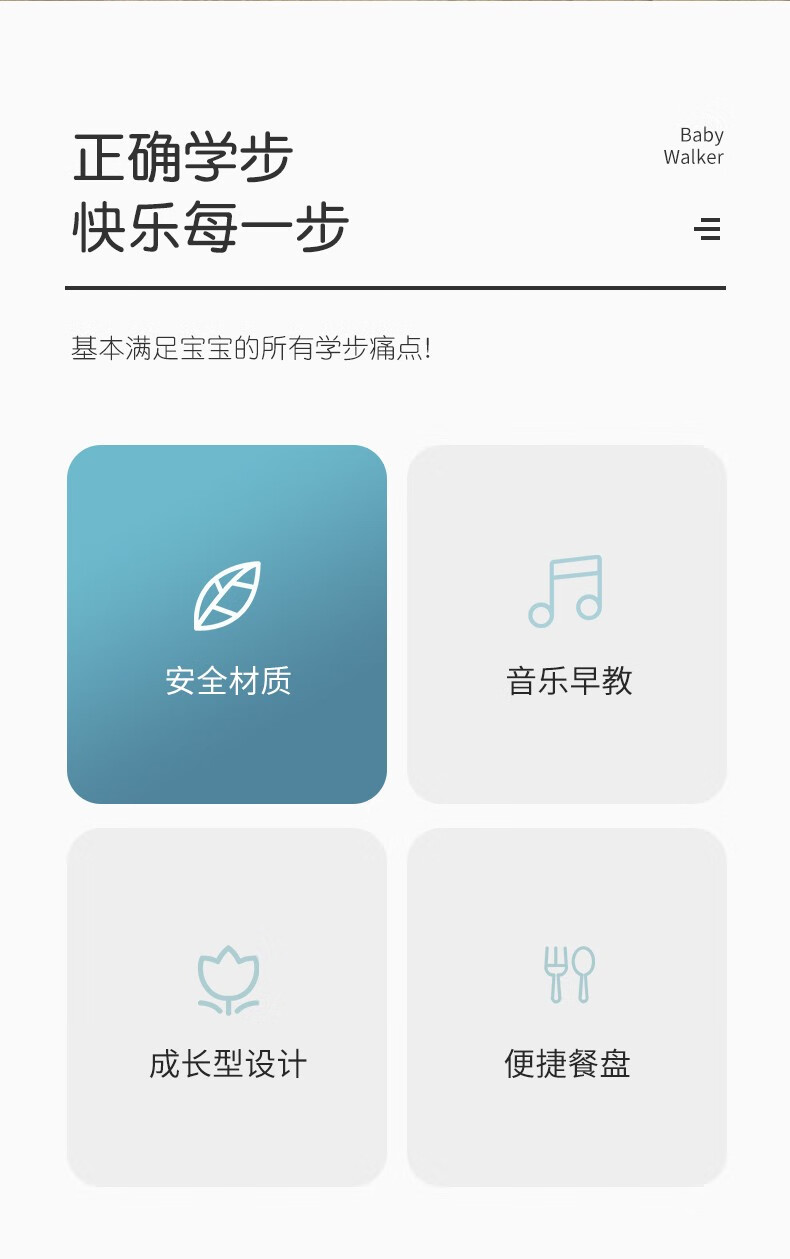 正确学步
快乐每一步

Baby
Walker

基本满足宝宝的所有学步痛点!

安全材质

音乐早教

成长型设计

便捷餐盘