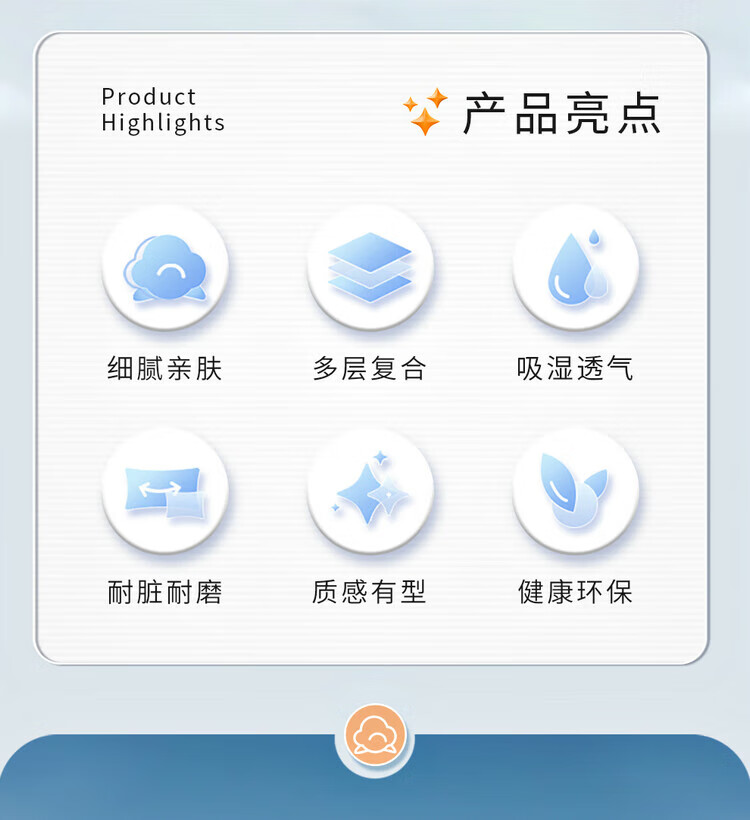 Product
Highlights

产品亮点

细腻亲肤

多层复合

吸湿透气

耐脏耐磨

质感有型

健康环保