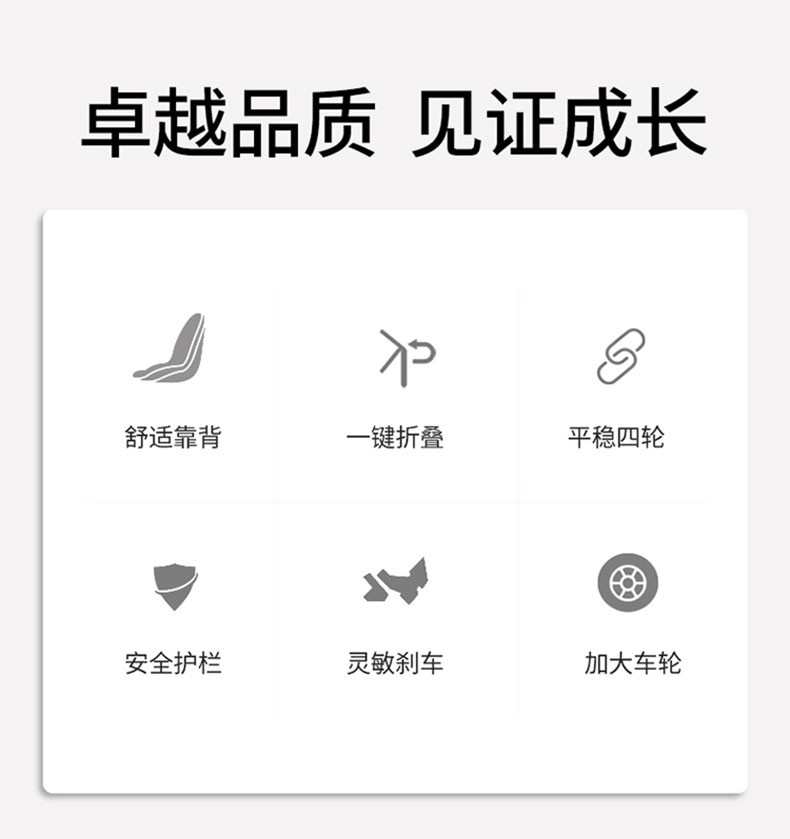 卓越品质 见证成长

舒适靠背

一键折叠

平稳四轮

安全护栏

灵敏刹车

加大车轮