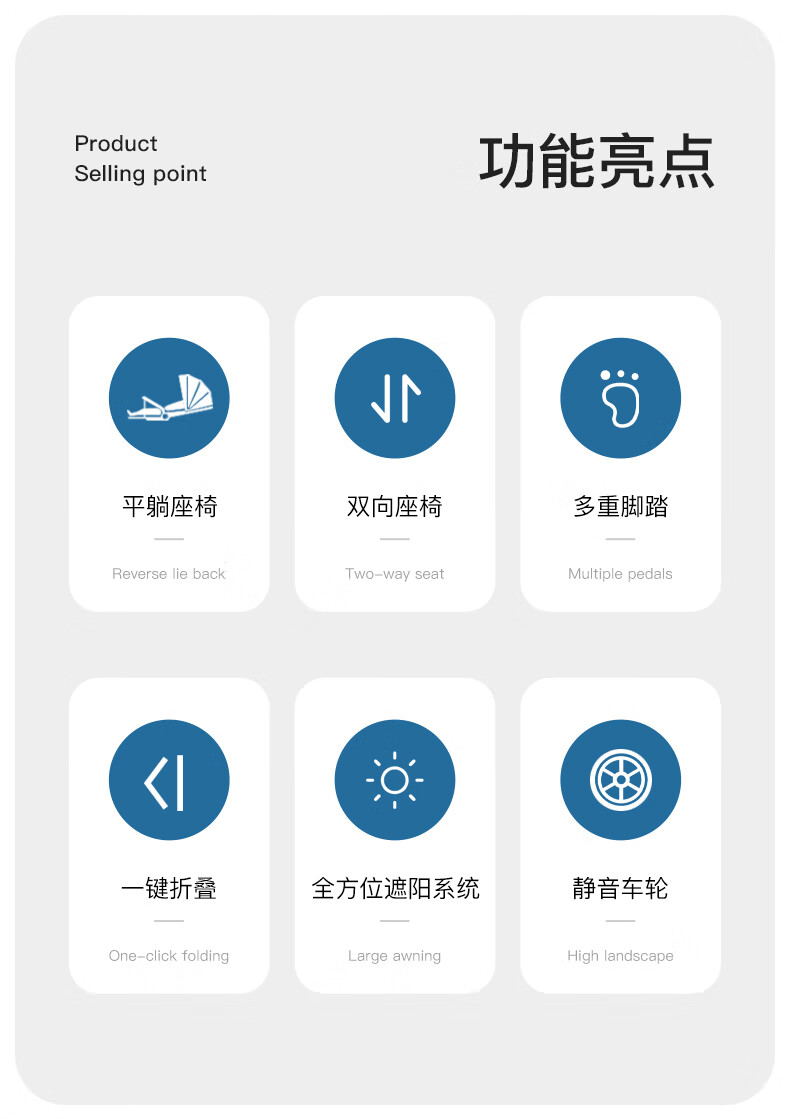 Product
Selling point

功能亮点

平躺座椅

Reverse lie back

双向座椅

Two-way seat

多重脚踏

Multiple pedals

一键折叠

One-click folding

全方位遮阳系统

Large awning

静音车轮

High landscape