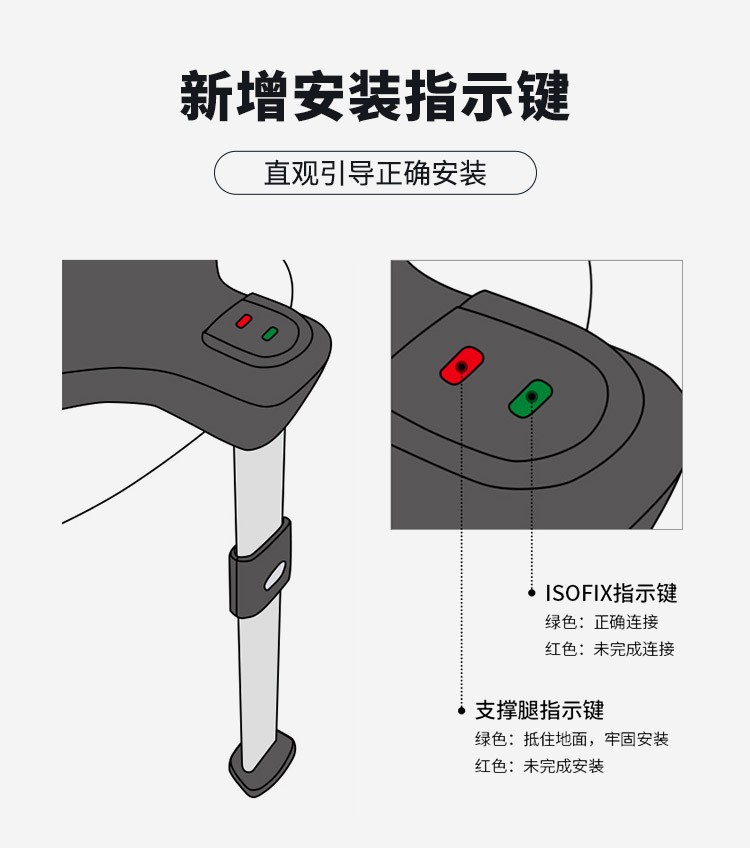 新增安装指示键

直观引导正确安装

ISOFIX指示键
绿色：正确连接
红色：未完成连接

支撑腿指示键
绿色：抵住地面，牢固安装
红色：未完成安装