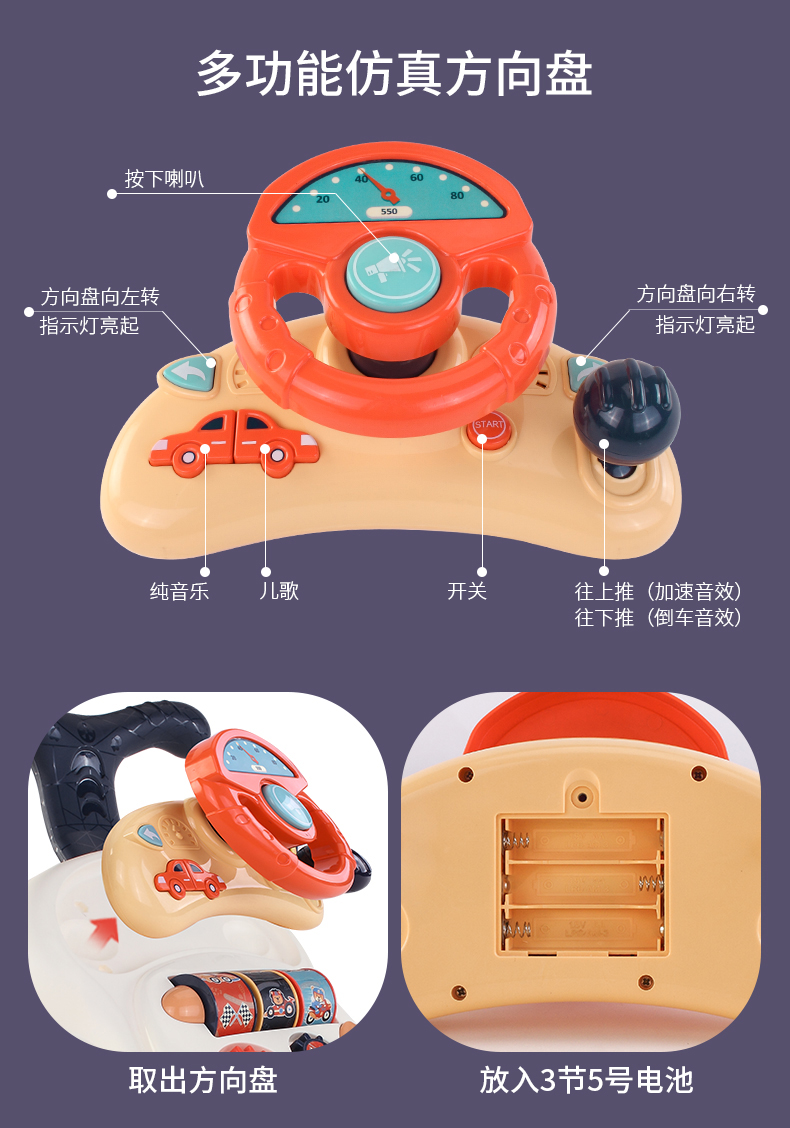 多功能仿真方向盘

按下喇叭

20 40 60 80
550

方向盘向左转
指示灯亮起

方向盘向右转
指示灯亮起

START

纯音乐

儿歌

开关

往上推（加速音效）
往下推（倒车音效）

取出方向盘

放入3节5号电池