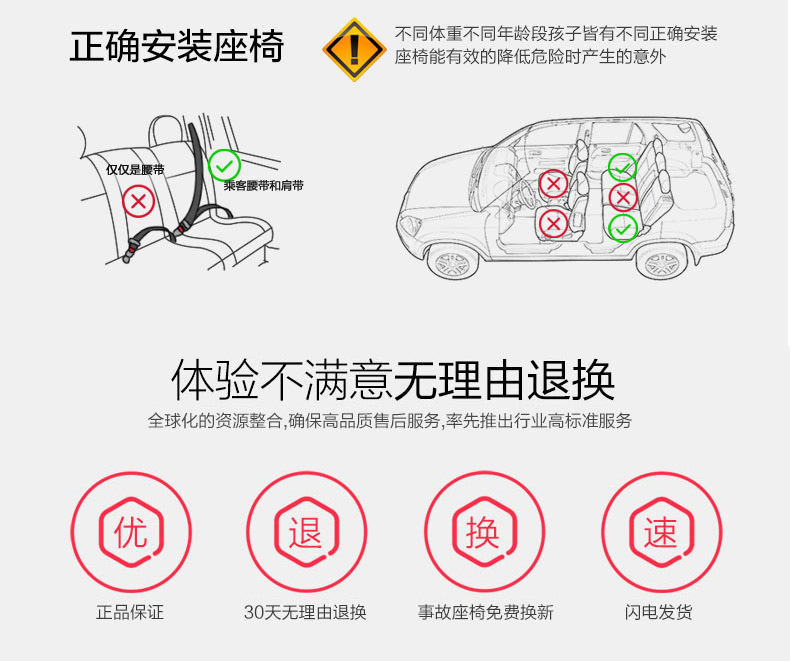 正确安装座椅

不同体重不同年龄段孩子皆有不同正确安装座椅能有效的降低危险时产生的意外

仅仅是腰带

乘客腰带和肩带

体验不满意无理由退换

全球化的资源整合,确保高品质售后服务,率先推出行业高标准服务

优

正品保证

退

30天无理由退换

换

事故座椅免费换新

速

闪电发货