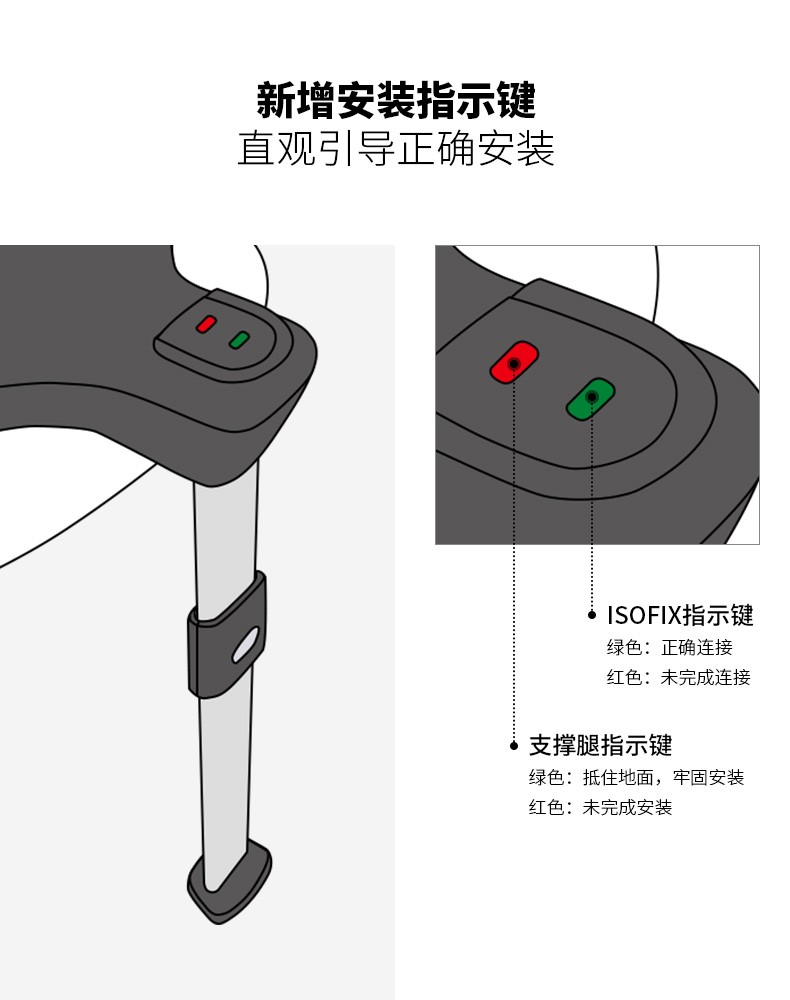 新增安装指示键
直观引导正确安装

ISOFIX指示键
绿色：正确连接
红色：未完成连接

支撑腿指示键
绿色：抵住地面，牢固安装
红色：未完成安装