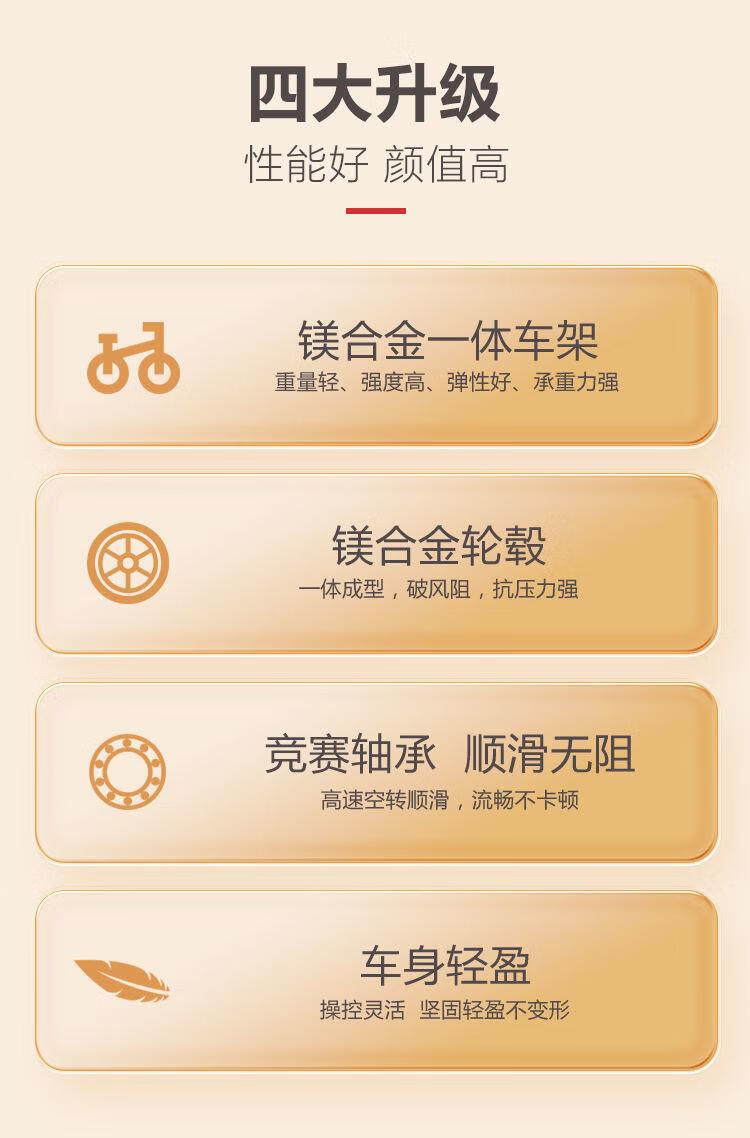 四大升级

性能好 颜值高

镁合金一体车架

重量轻、强度高、弹性好、承重力强

镁合金轮毂

一体成型，破风阻，抗压力强

竞赛轴承 顺滑无阻

高速空转顺滑，流畅不卡顿

车身轻盈

操控灵活 坚固轻盈不变形